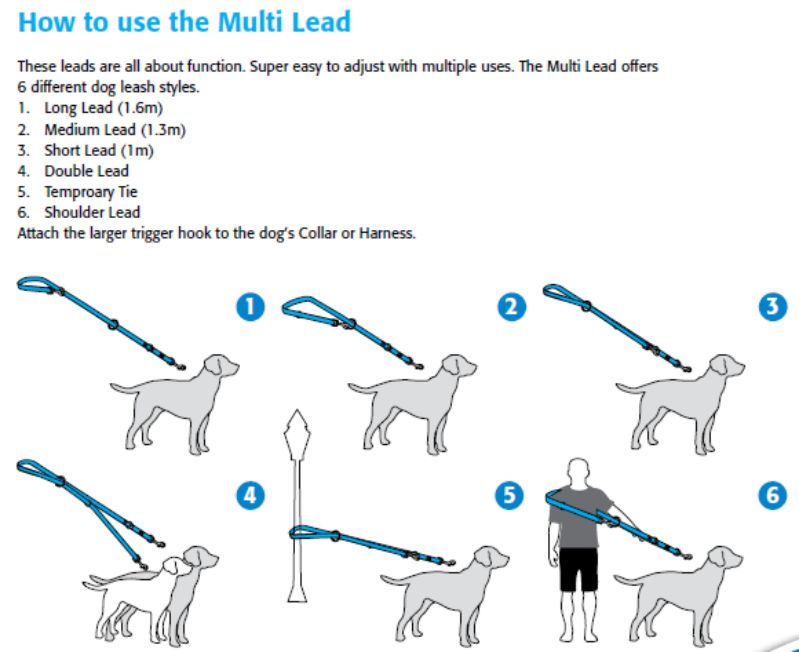 How to use the Multi Lead

These leads are all about function. Super easy to adjust with multiple uses. The Multi Lead offers 6 different dog leash styles.
1. Long Lead (1.6m)
2. Medium Lead (1.3m)
3. Short Lead (1m)
4. Double Lead
5. Temproary Tie
6. Shoulder Lead
Attach the larger trigger hook to the dog's Collar or Harness.

1
2
3
4
5
6